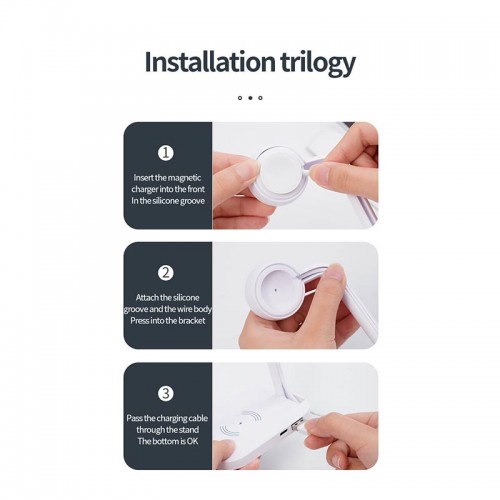 Installation trilogy

1

Insert the magnetic charger into the front In the silicone groove

2

Attach the silicone groove and the wire body Press into the bracket

3

Pass the charging cable through the stand The bottom is OK