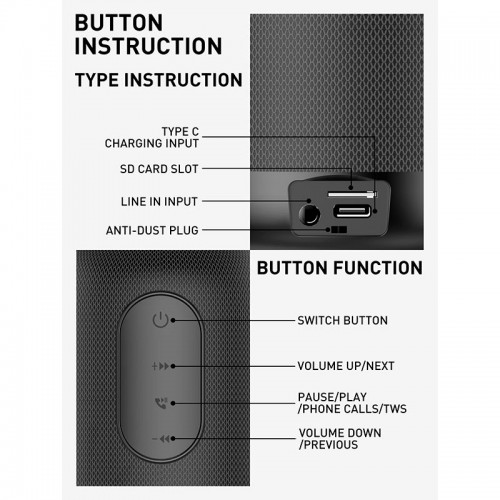 BUTTON INSTRUCTION

TYPE INSTRUCTION

TYPE C
CHARGING INPUT

SD CARD SLOT

LINE IN INPUT

ANTI-DUST PLUG

BUTTON FUNCTION

SWITCH BUTTON

VOLUME UP/NEXT

PAUSE/PLAY
/PHONE CALLS/TWS

VOLUME DOWN
/PREVIOUS