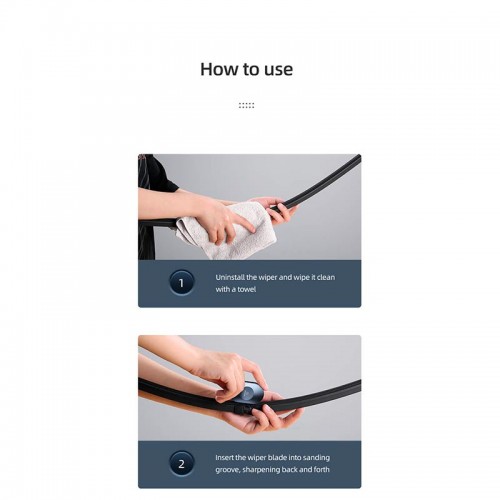 How to use

1

Uninstall the wiper and wipe it clean with a towel

2

Insert the wiper blade into sanding groove, sharpening back and forth