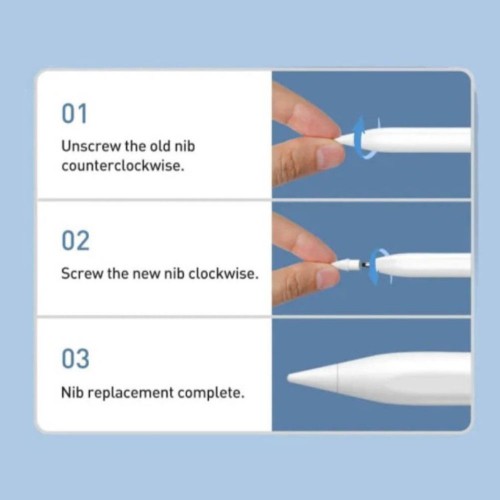 01

Unscrew the old nib counterclockwise.

02

Screw the new nib clockwise.

03

Nib replacement complete.